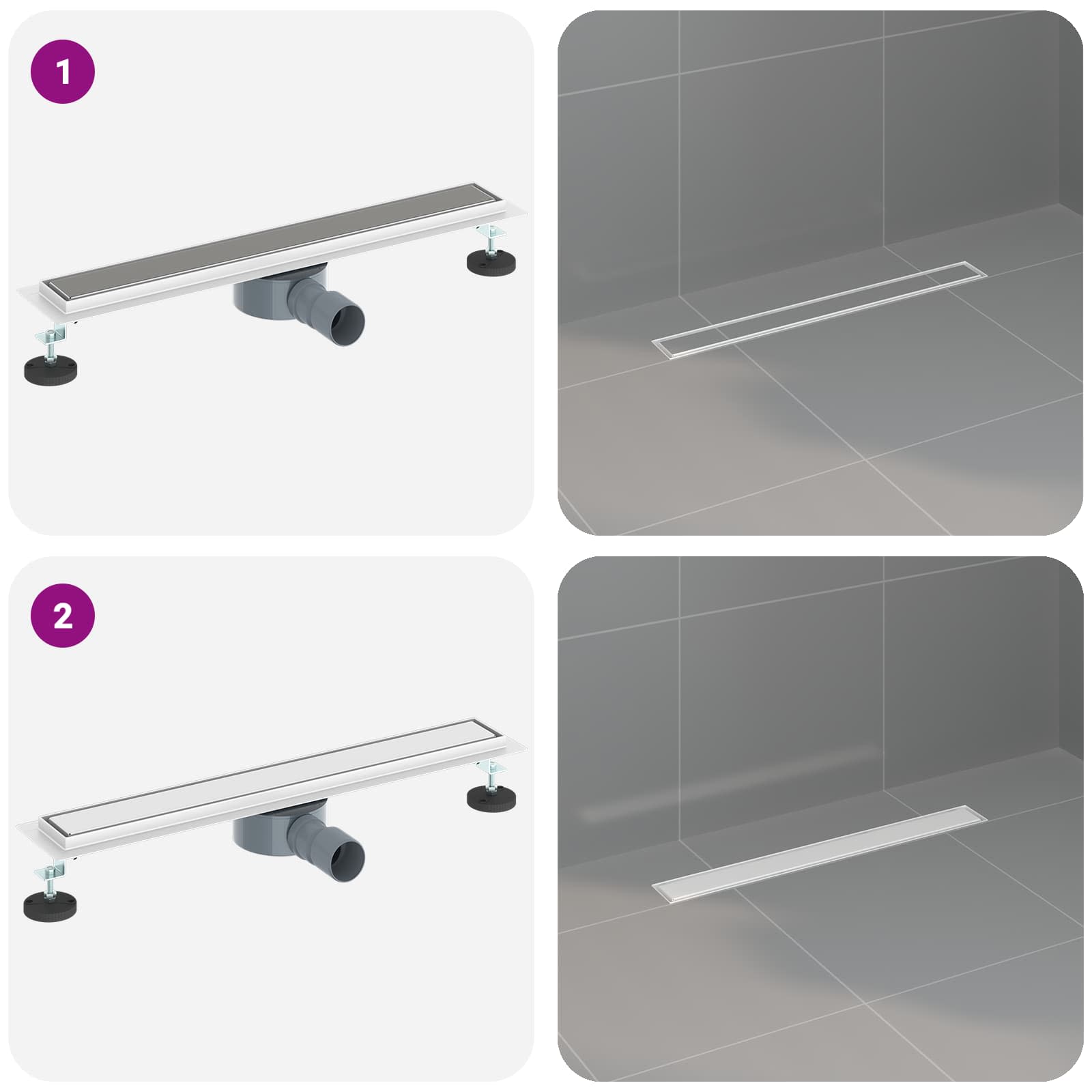 1

2