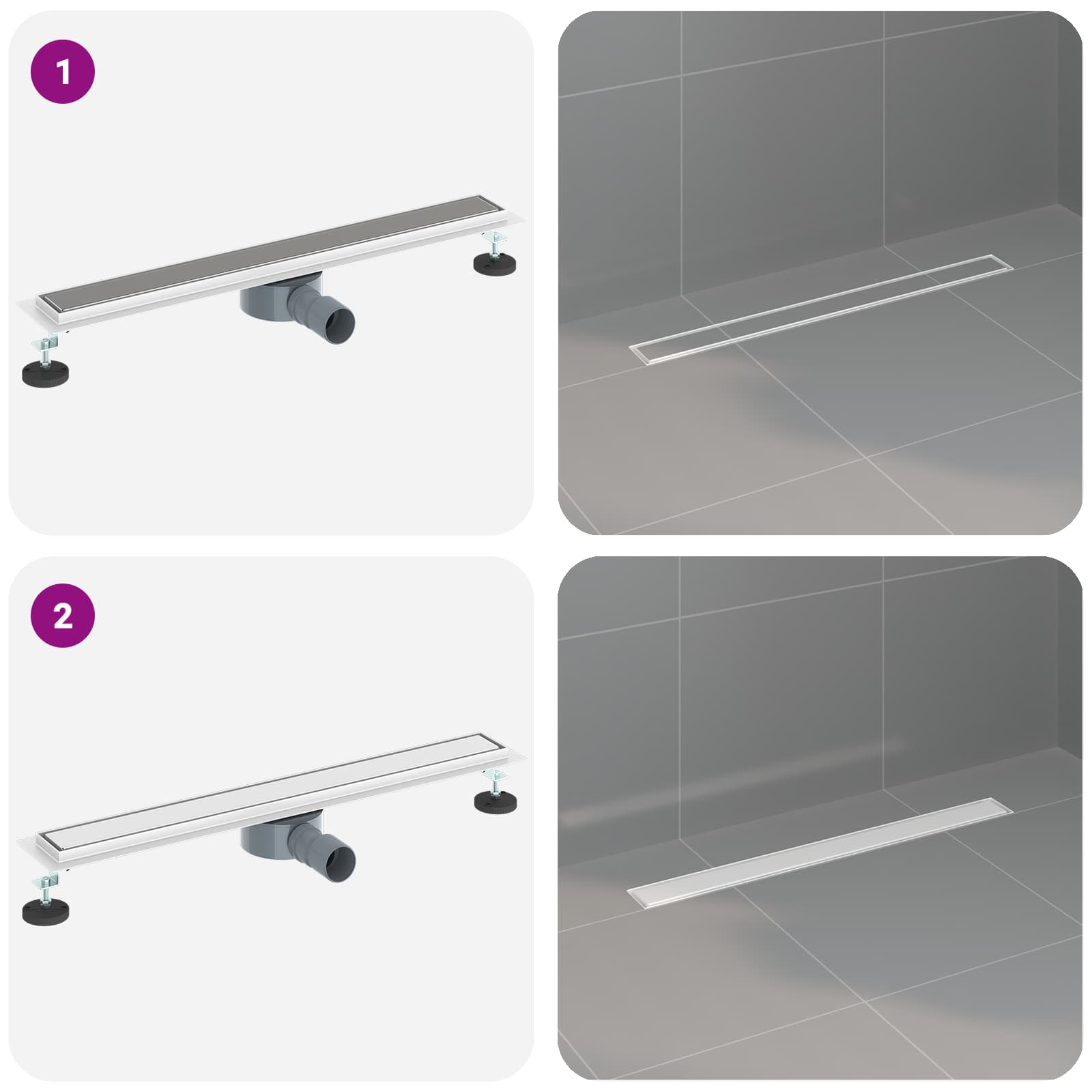 1

2