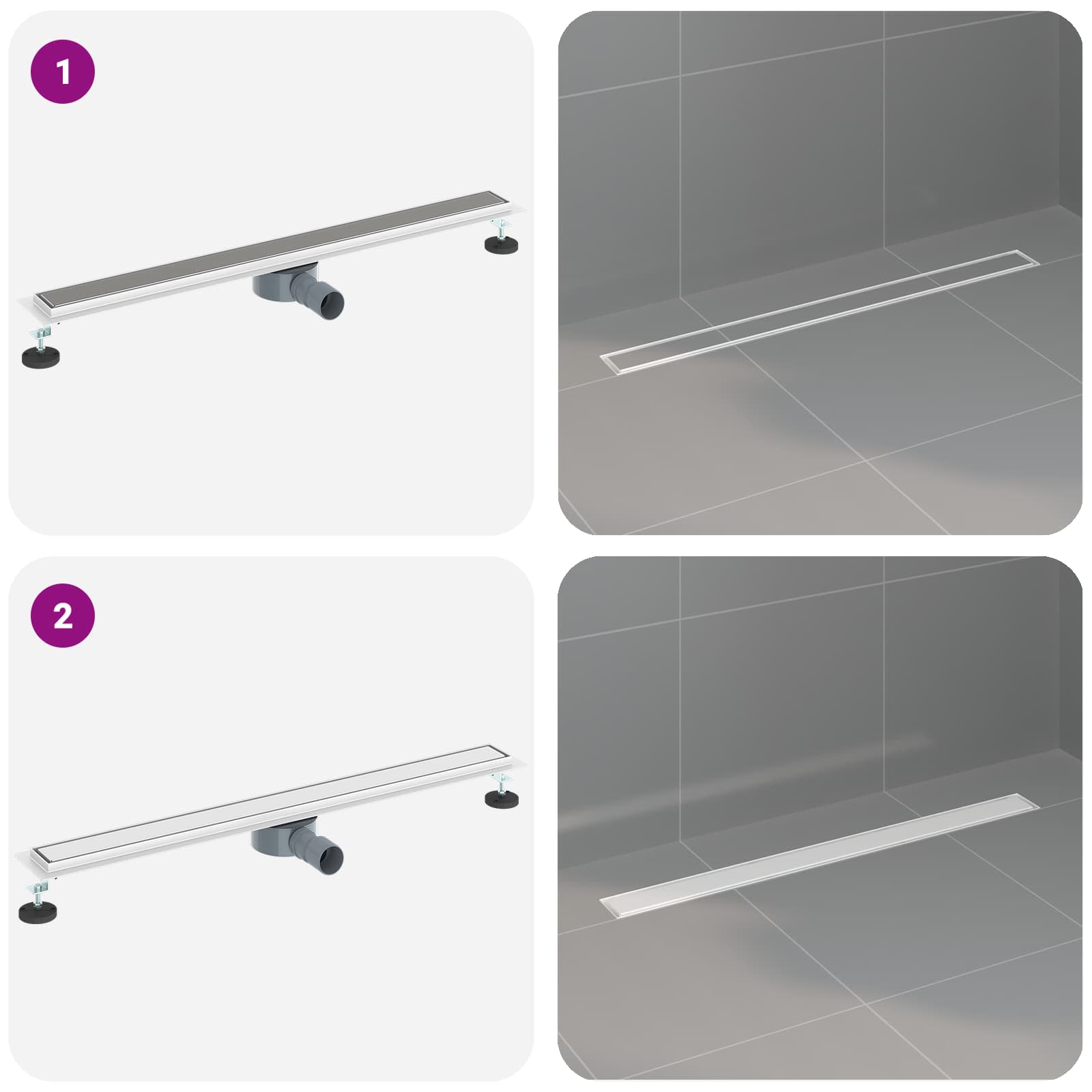 1

2