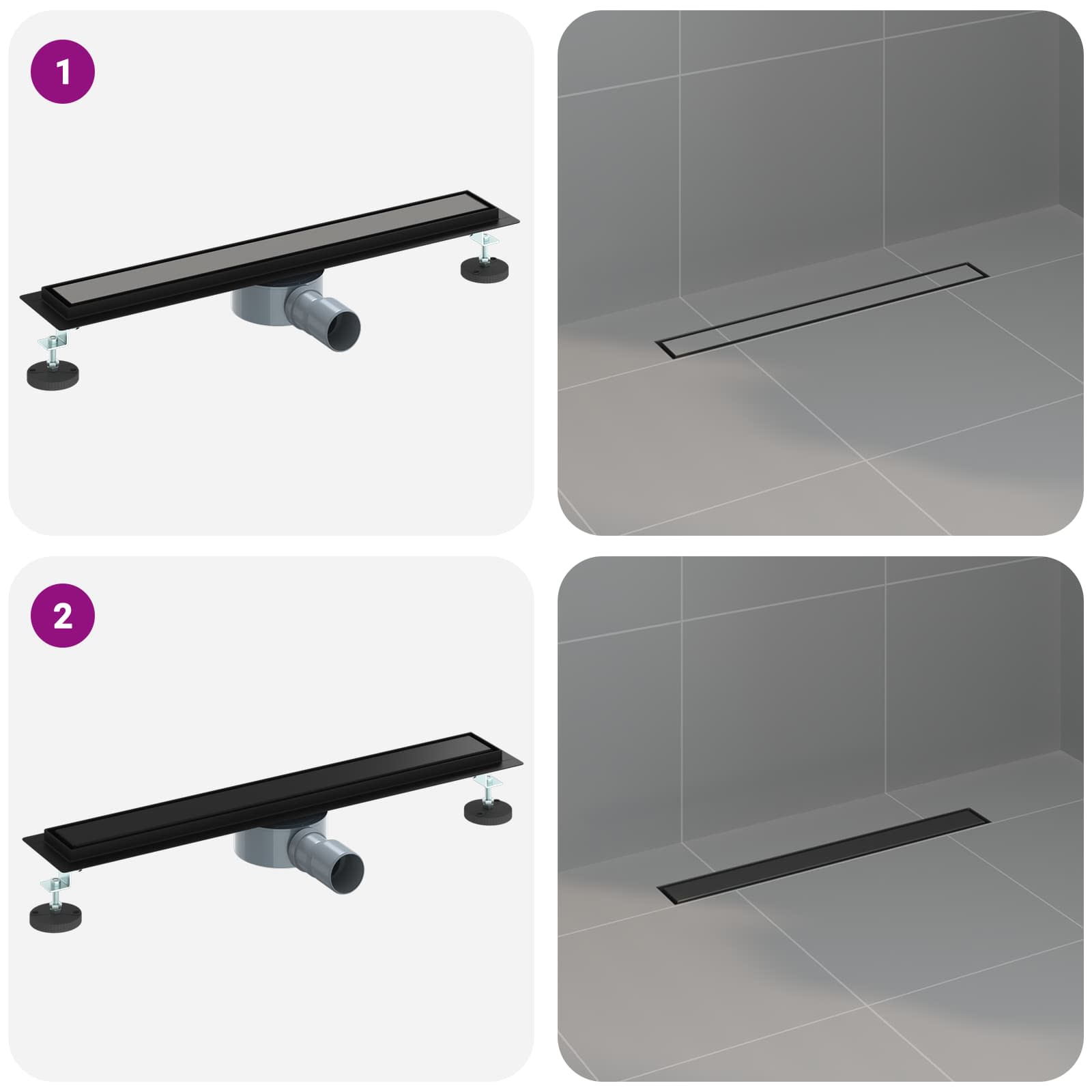 1

2