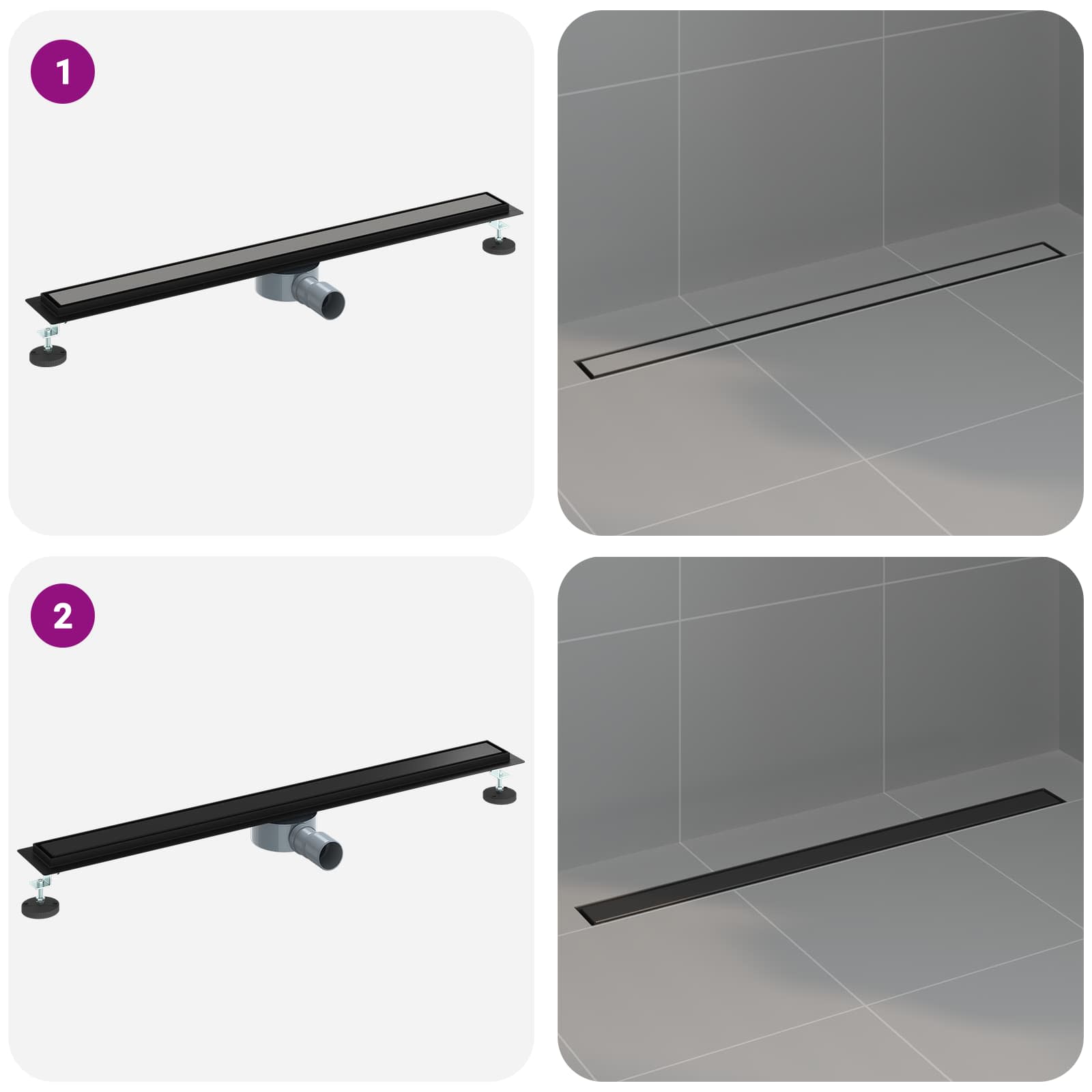 1

2