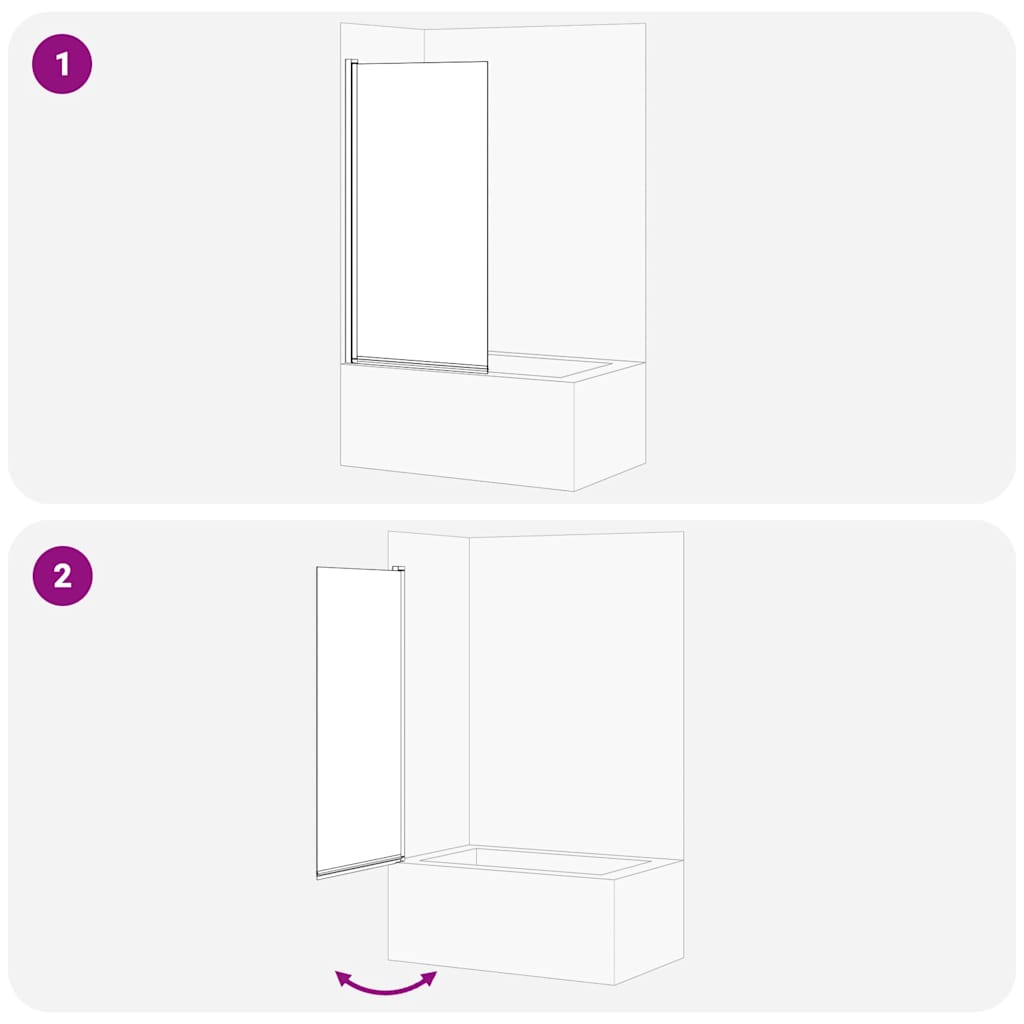 1

2