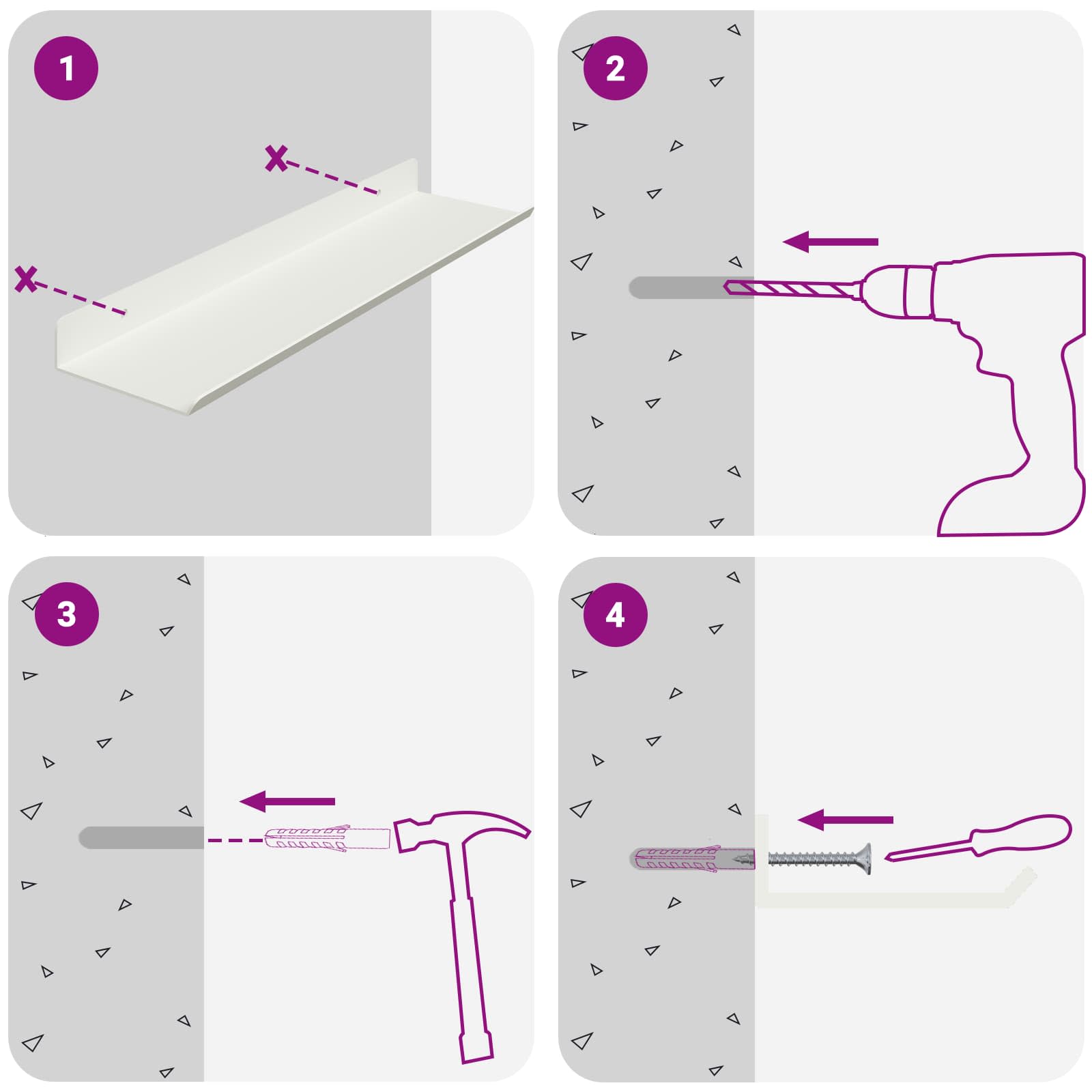 1

2

3

4