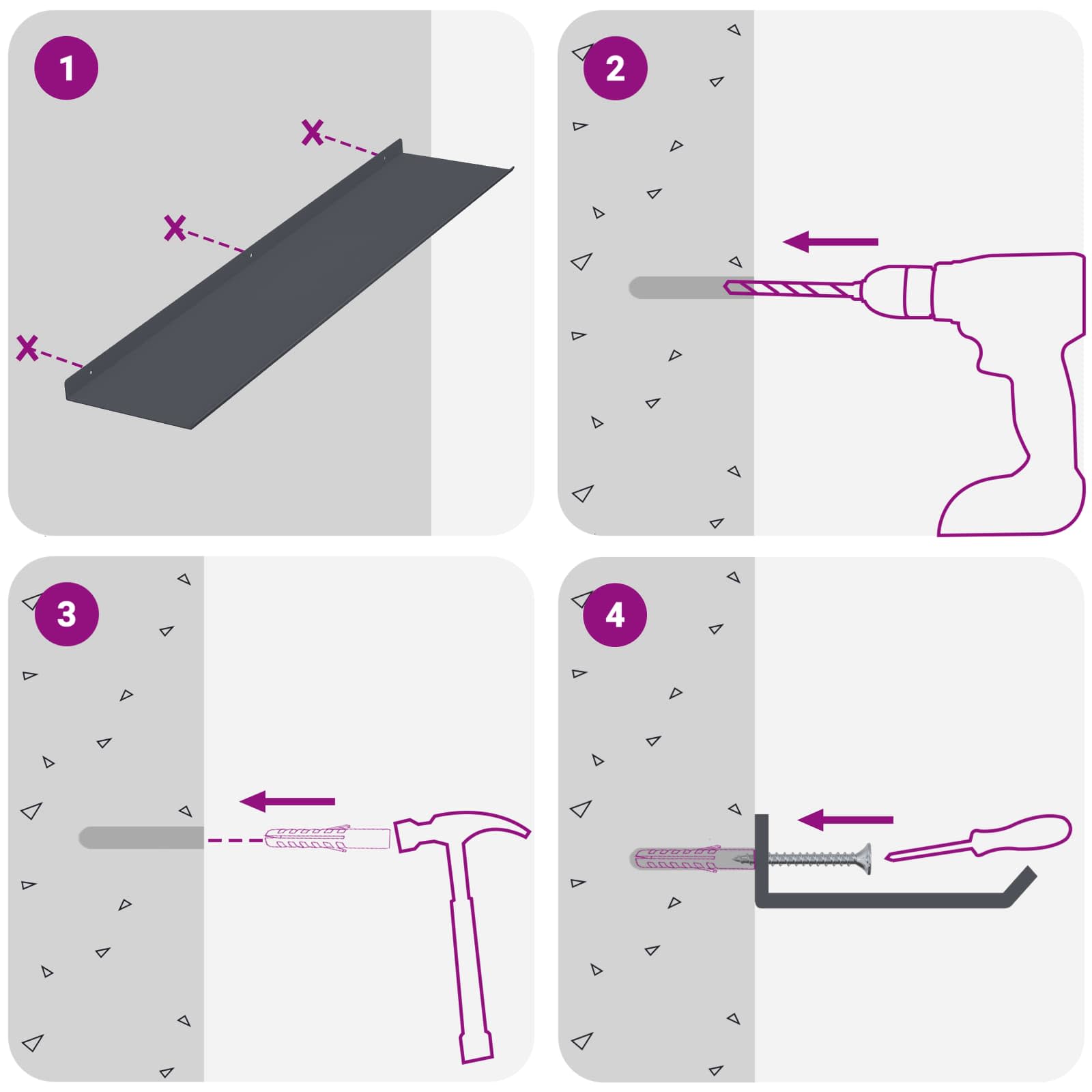 1

2

3

4