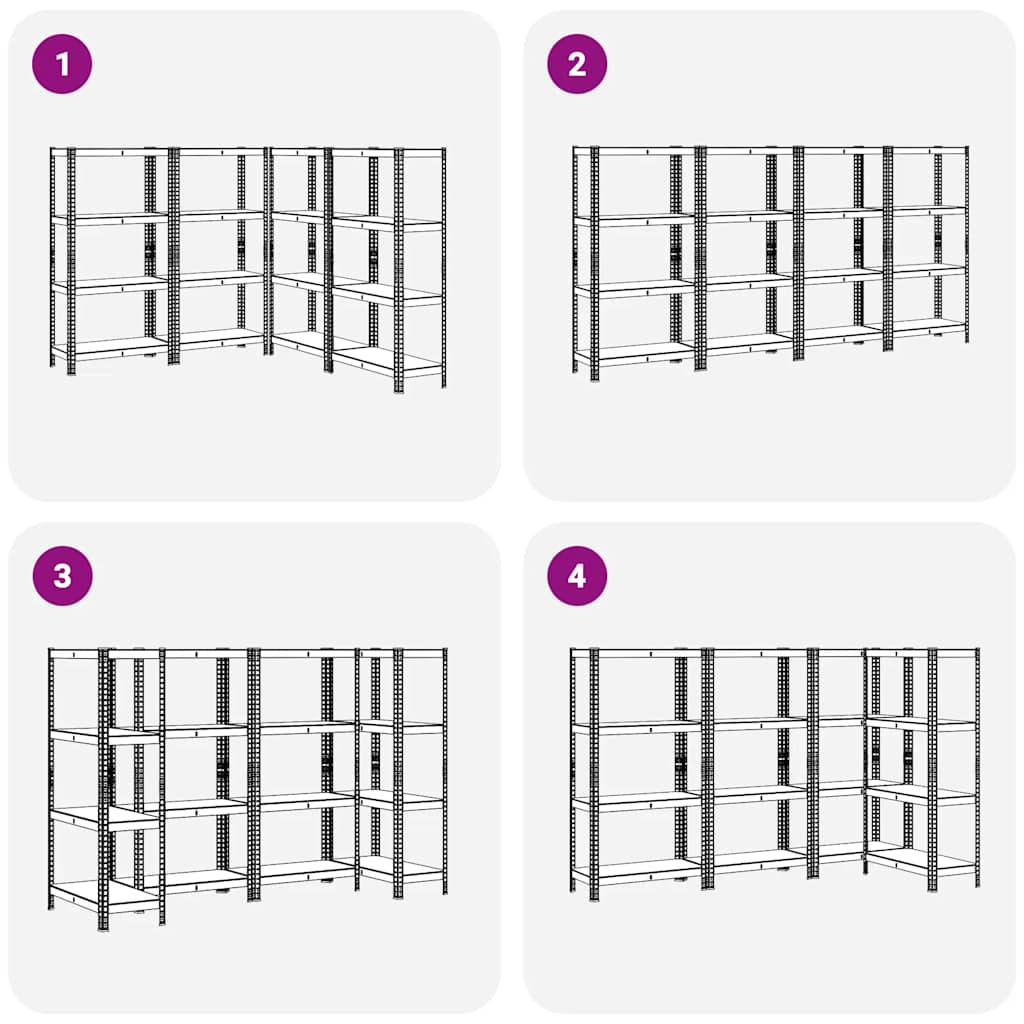 1

2

3

4