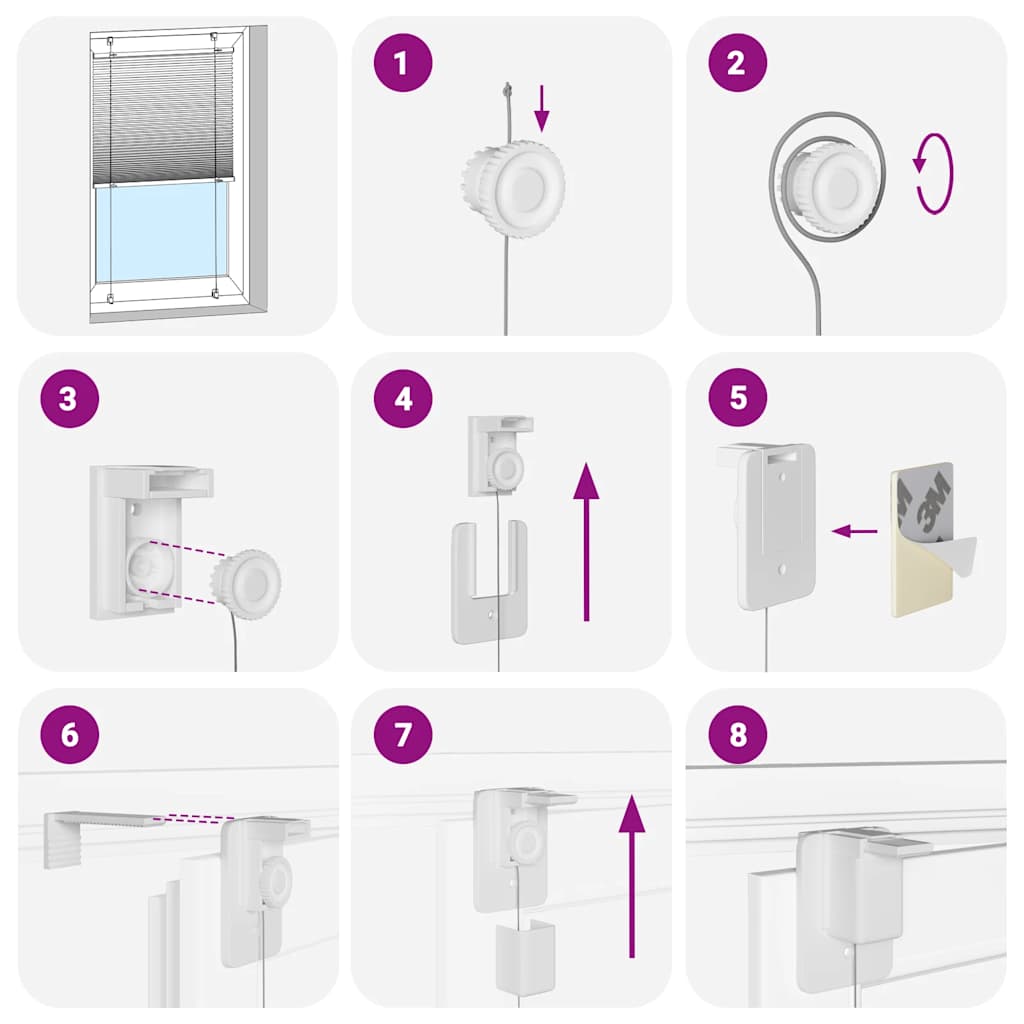 1

2

3

4

5

3M

6

7

8