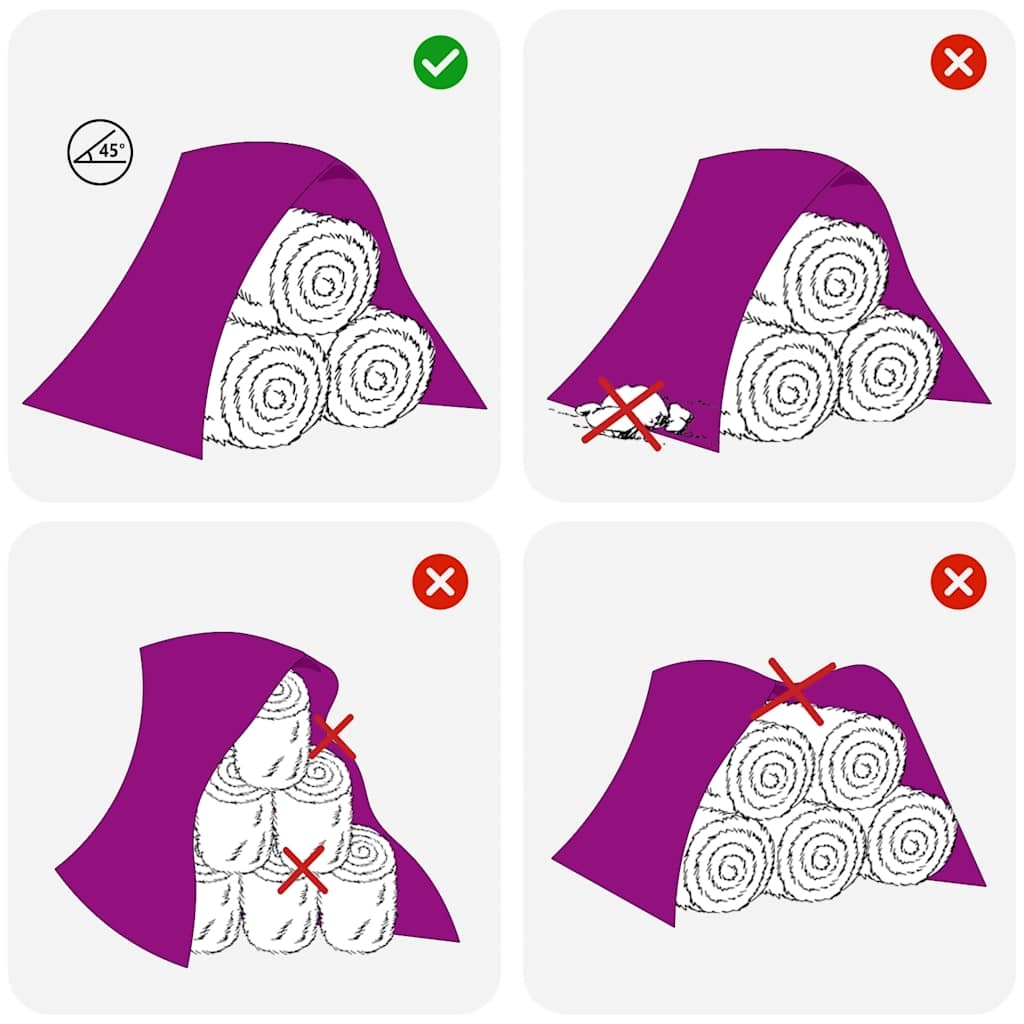 45°