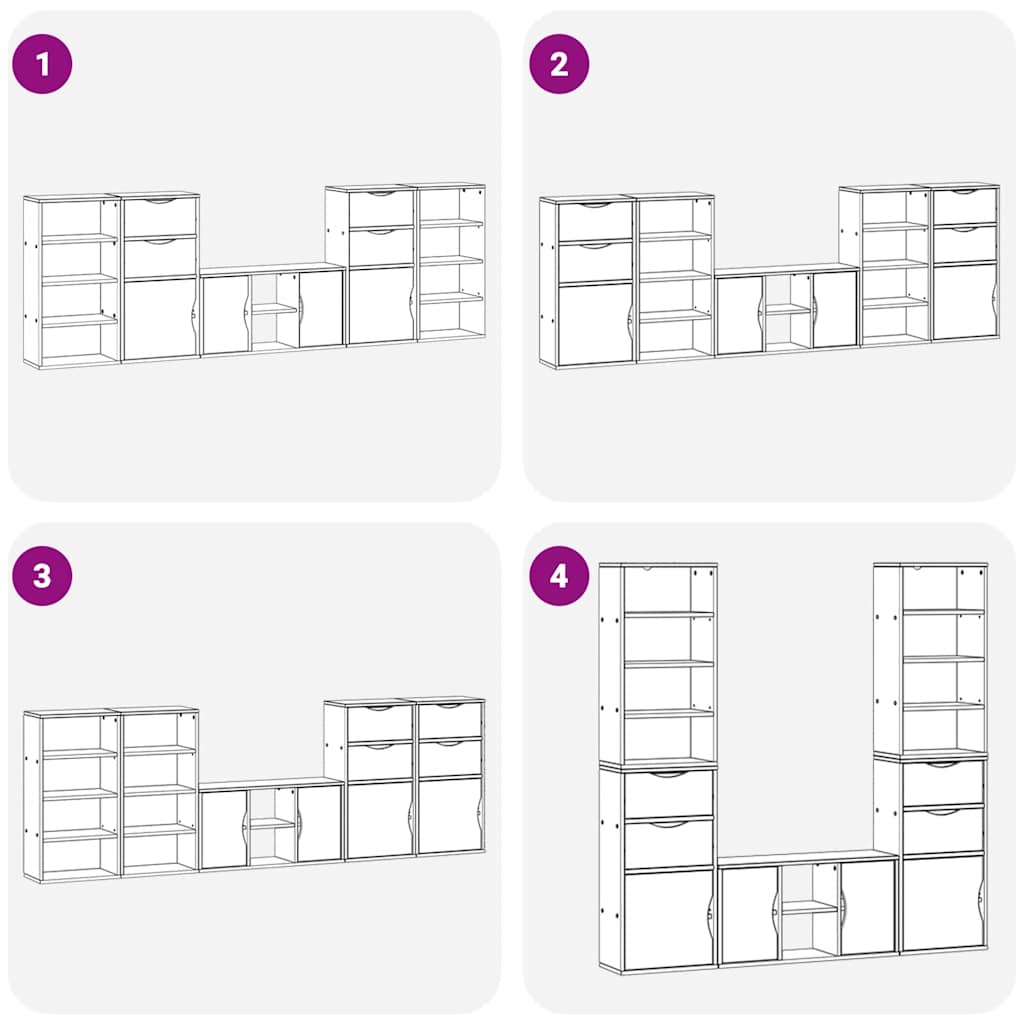 1

2

3

4