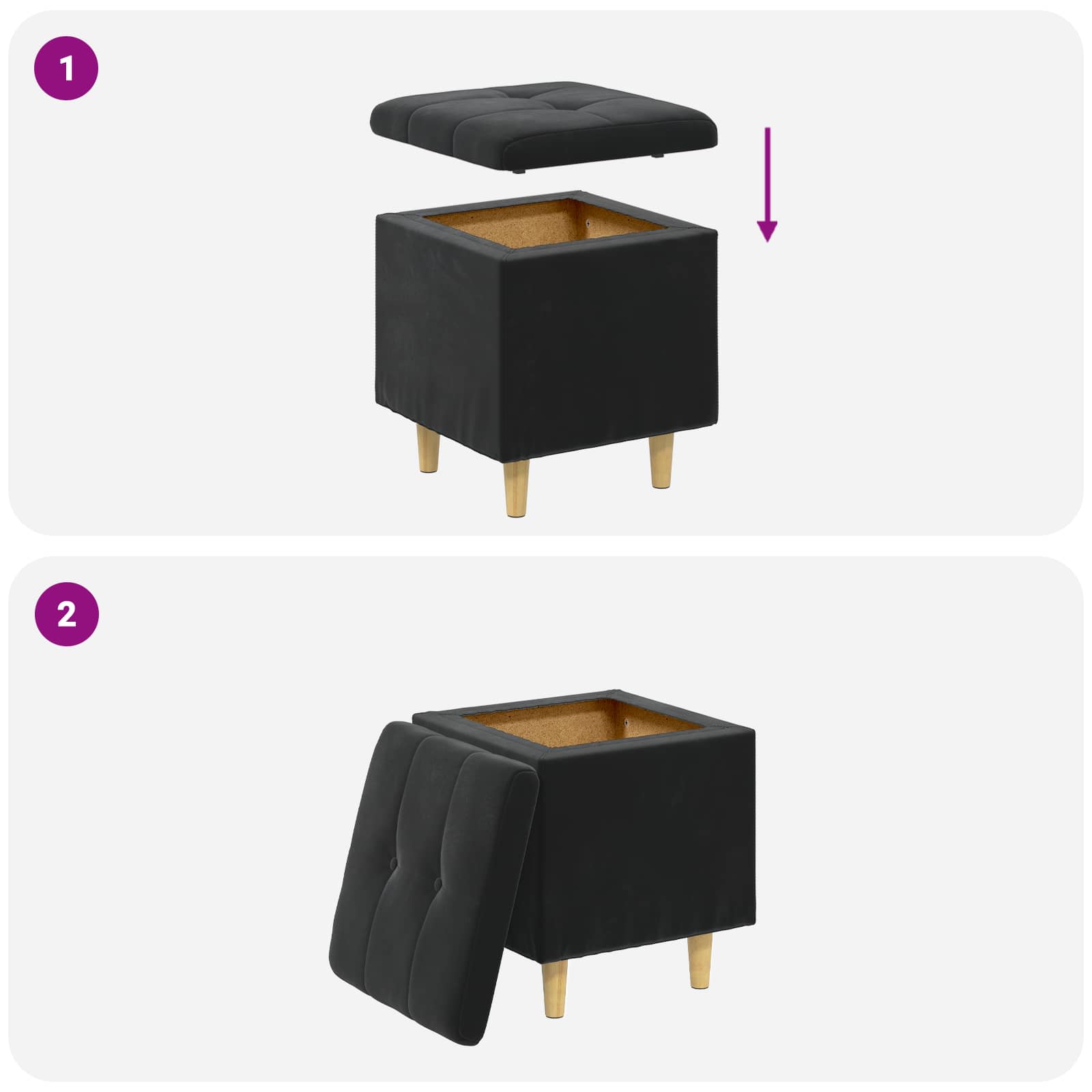 1

2