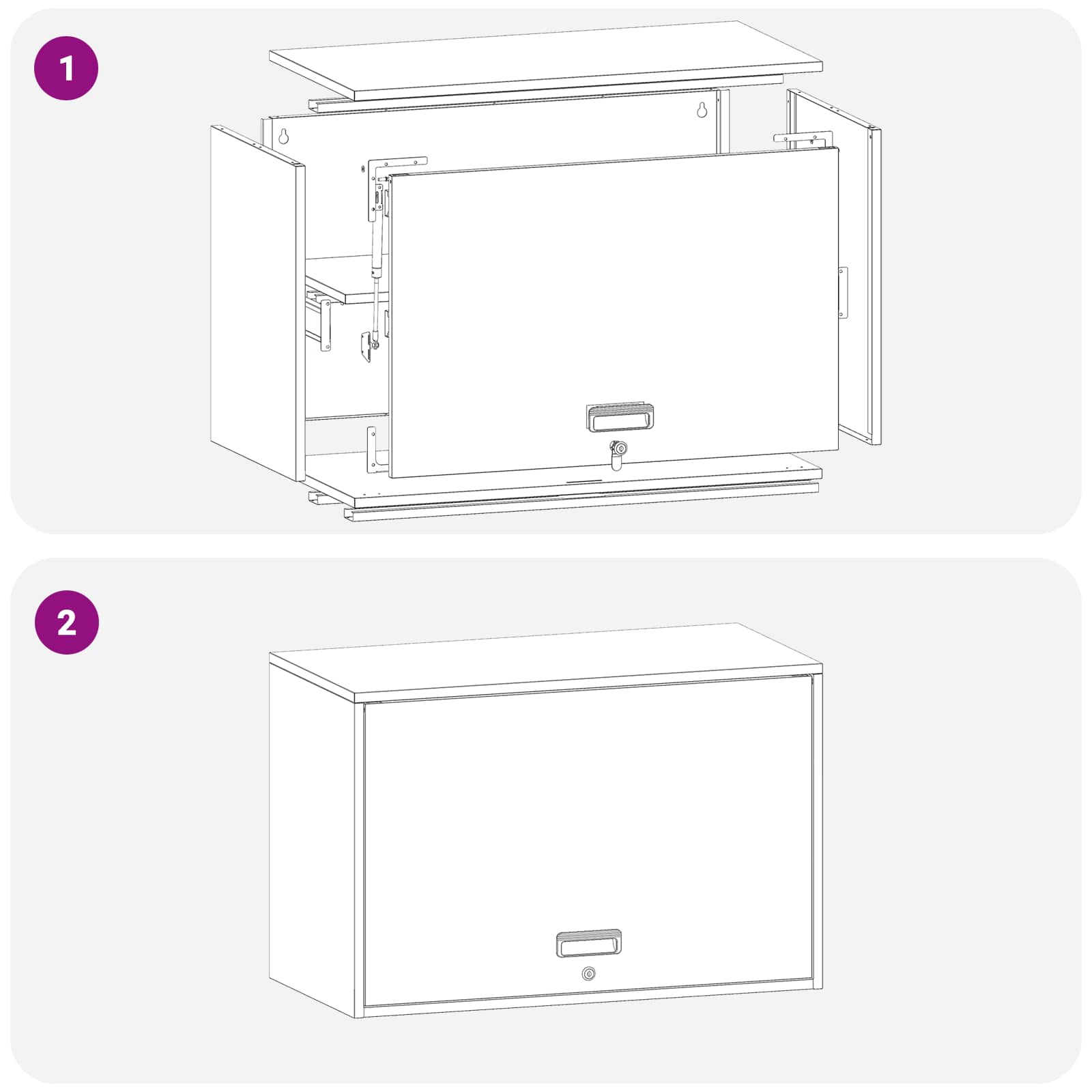 1

2