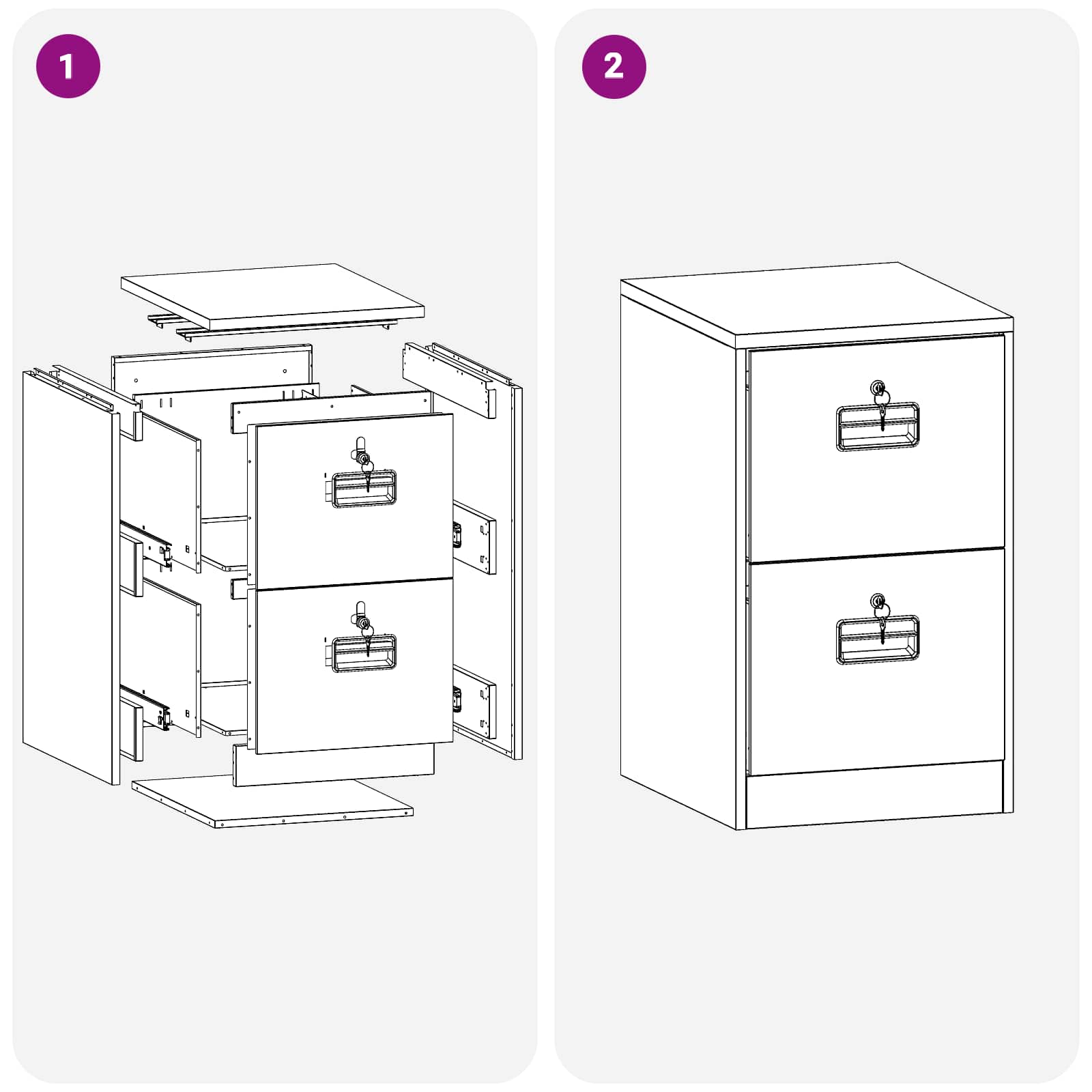 1

2