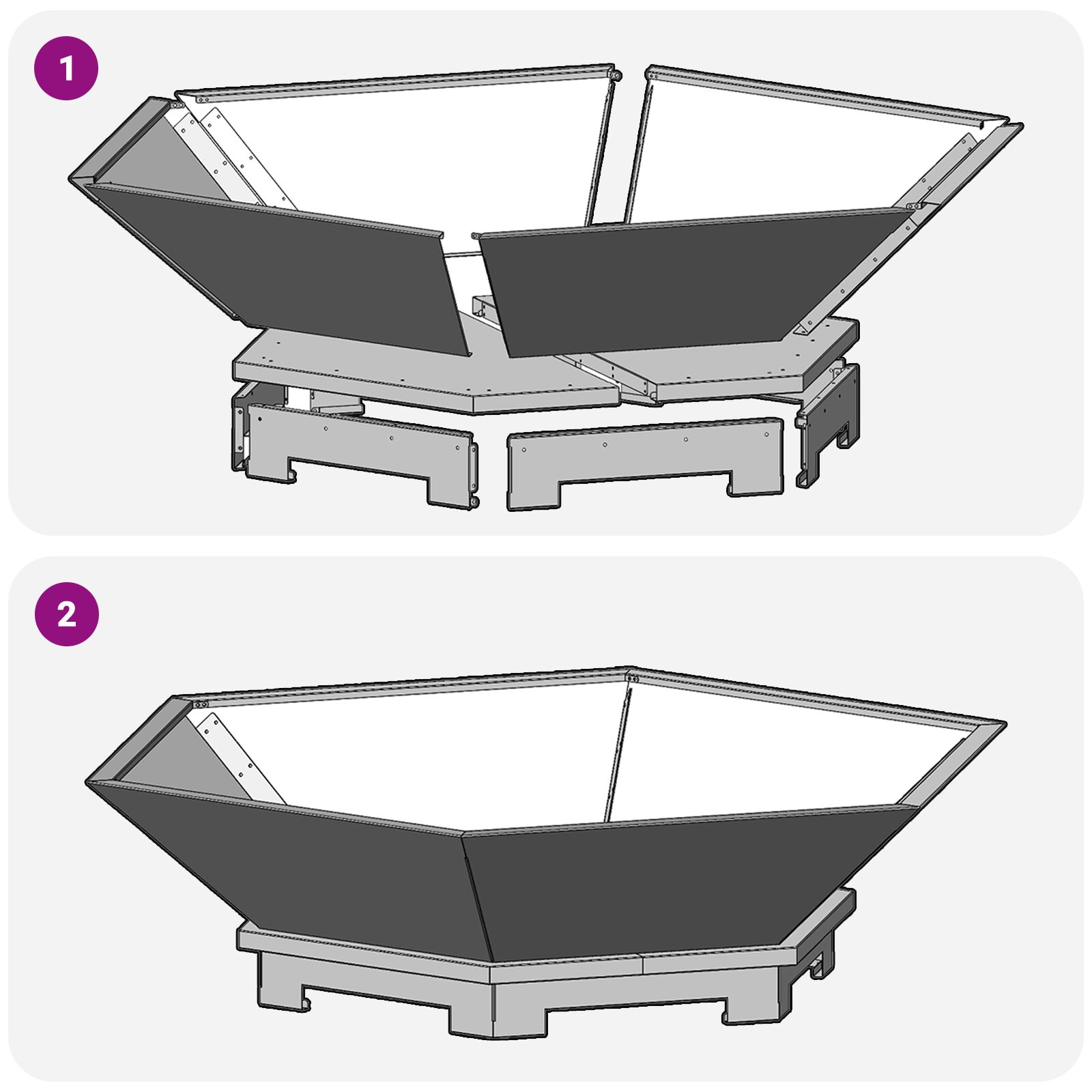 1

2