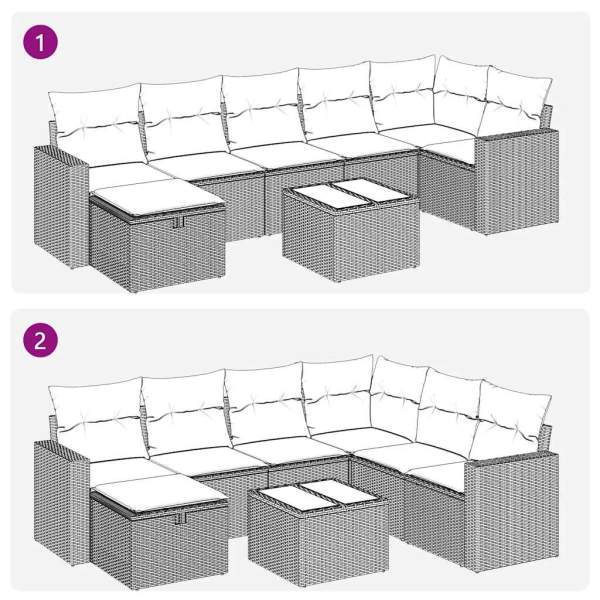 1

2