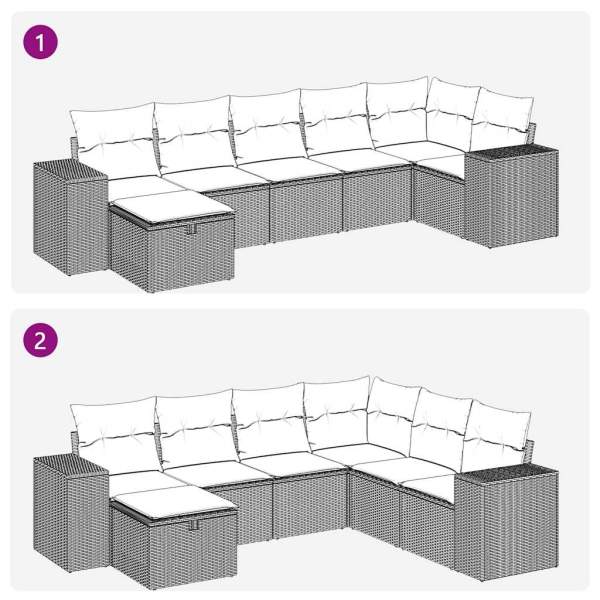 1

2