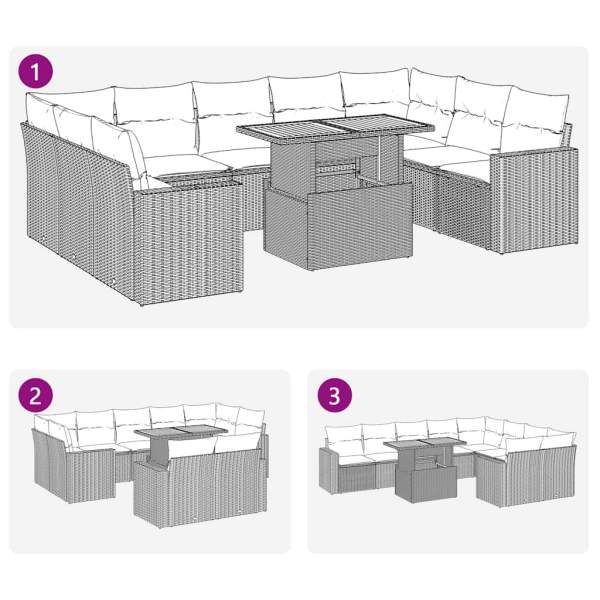 1

2

3