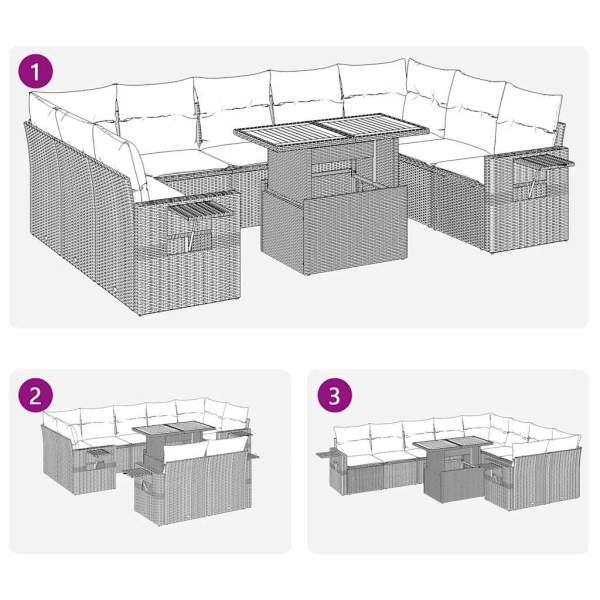 1

2

3