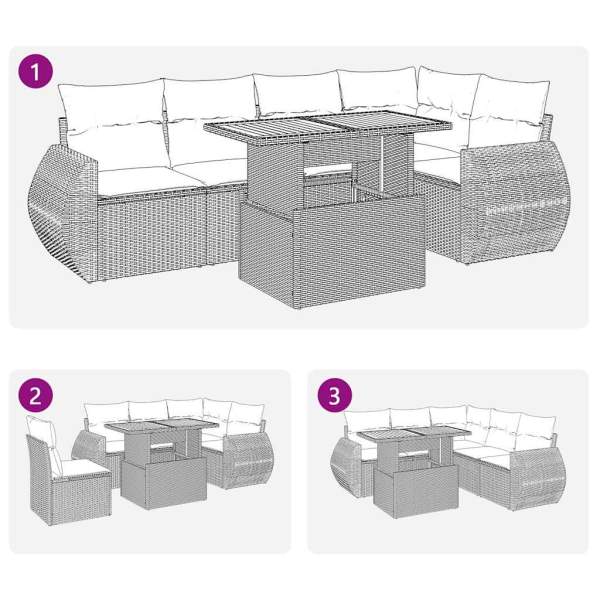 1

2

3