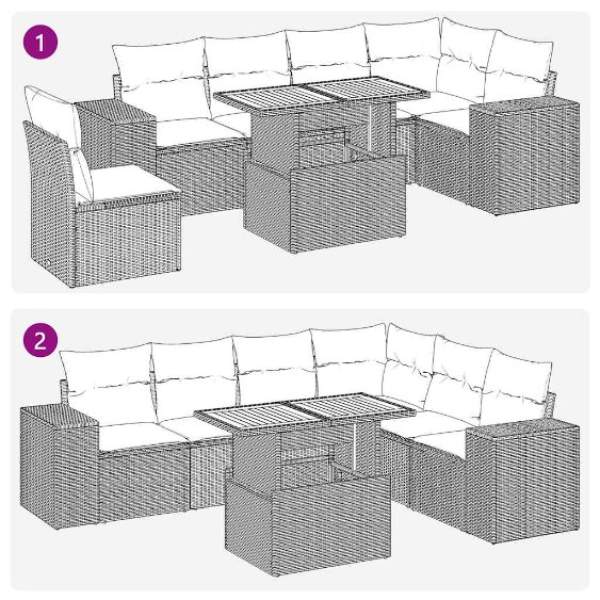 1

2