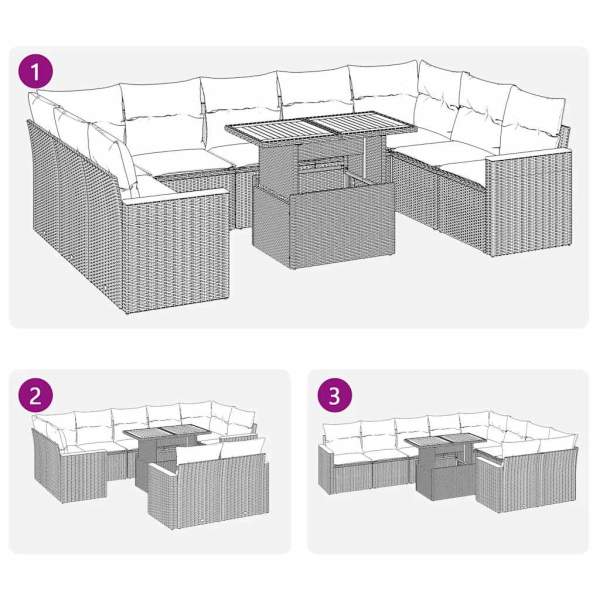 1

2

3