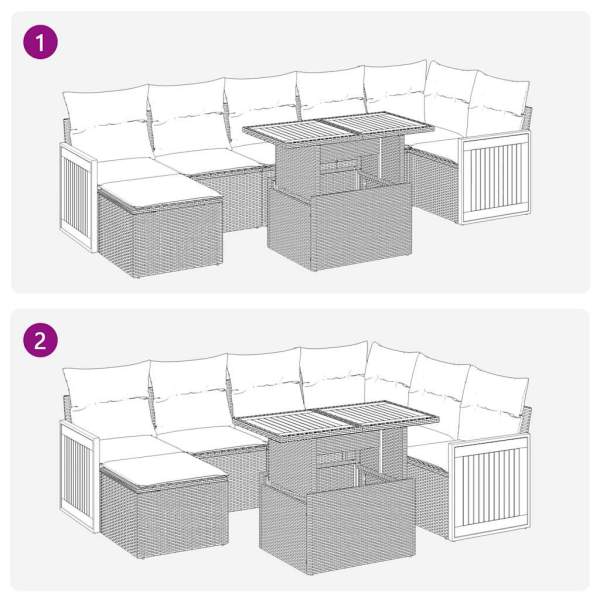 1

2