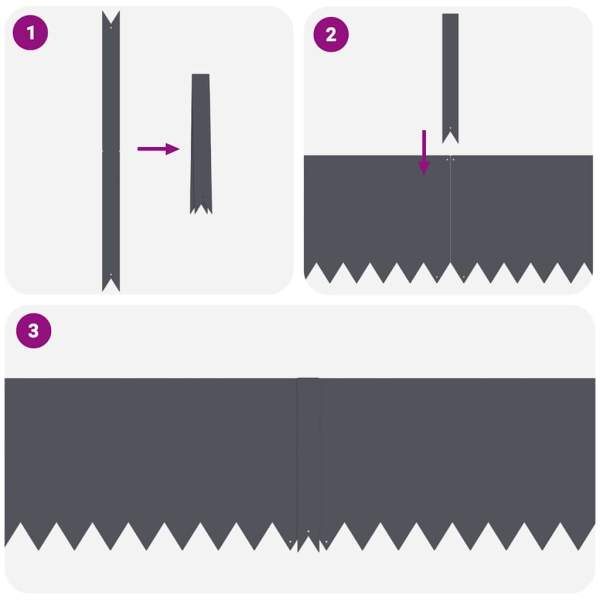 1

2

3