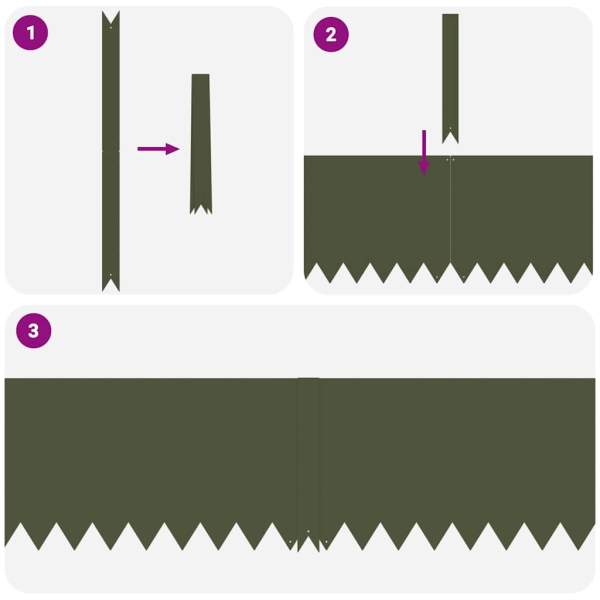 1

2

3