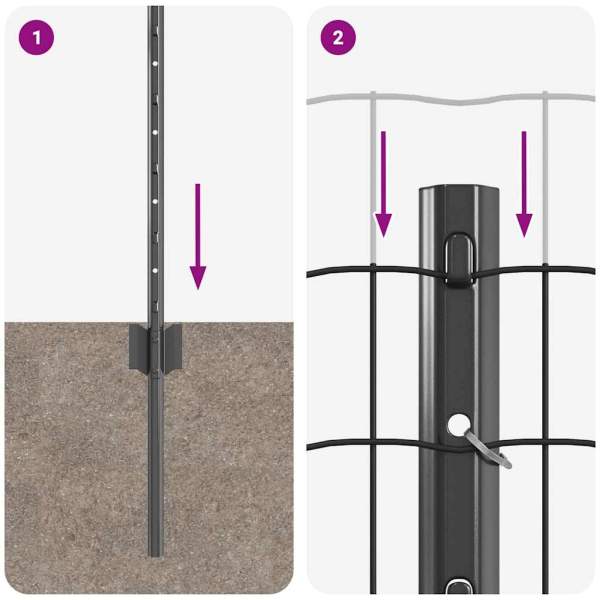 1

2