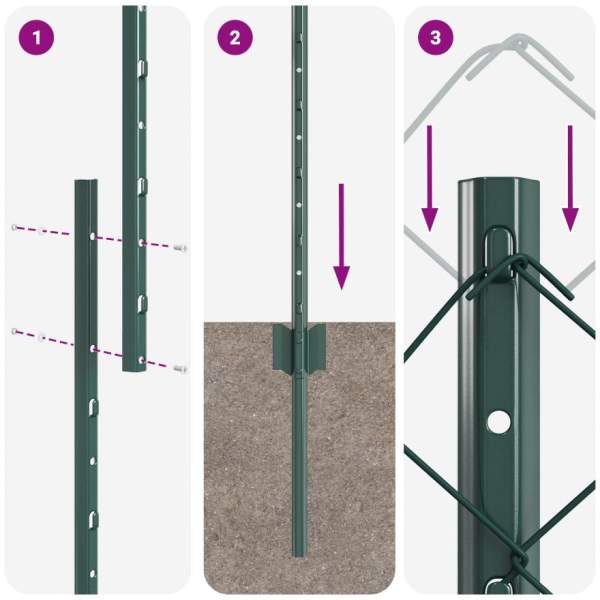 1

2

3