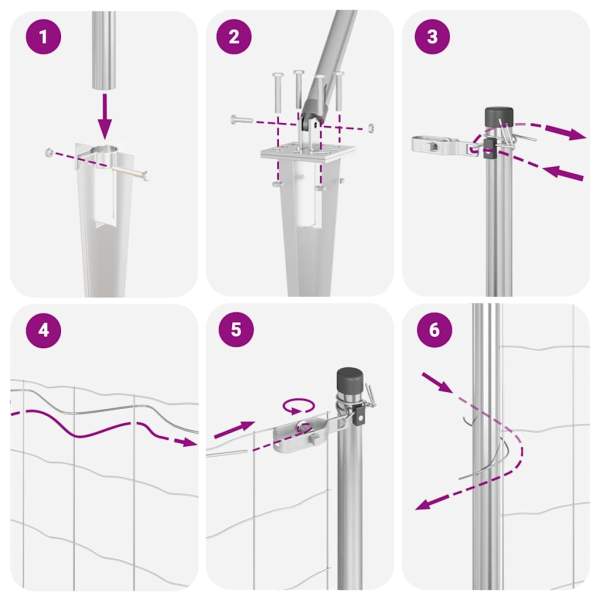 1

2

3

4

5

6