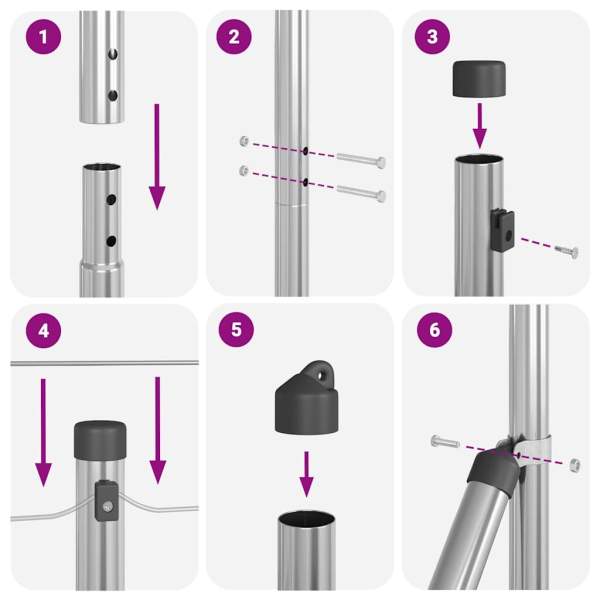 1

2

3

4

5

6