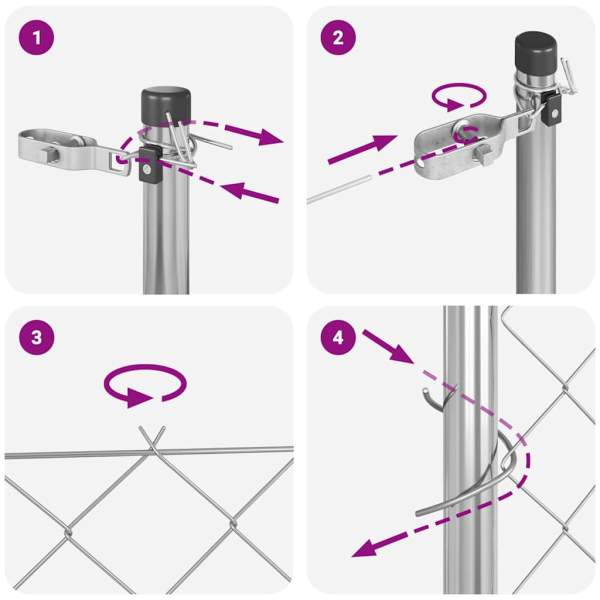 1

2

3

4