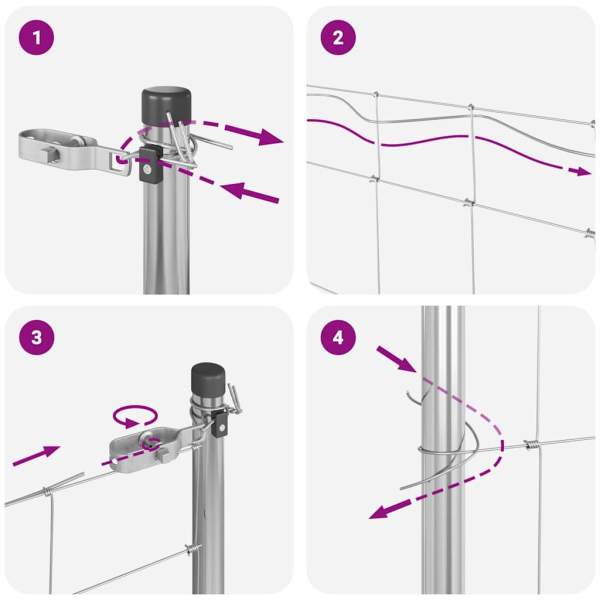 1

2

3

4