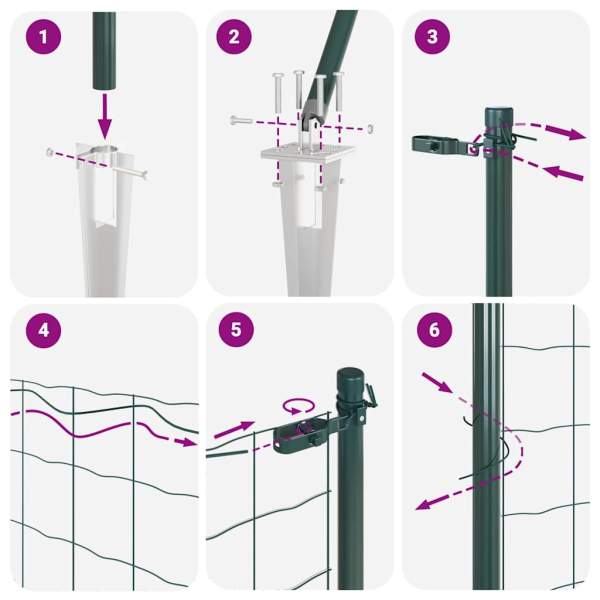 1
2
3
4
5
6