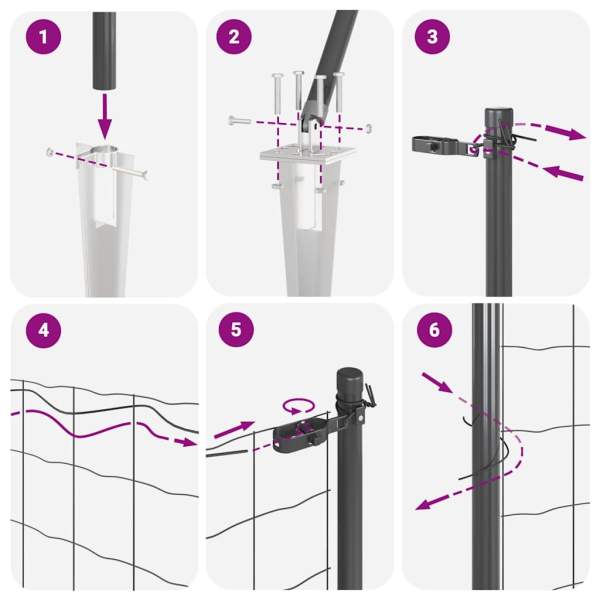 1

2

3

4

5

6