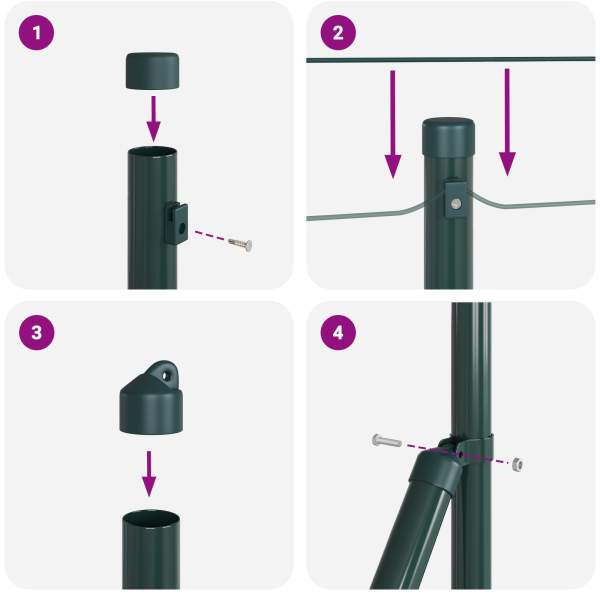 1

2

3

4