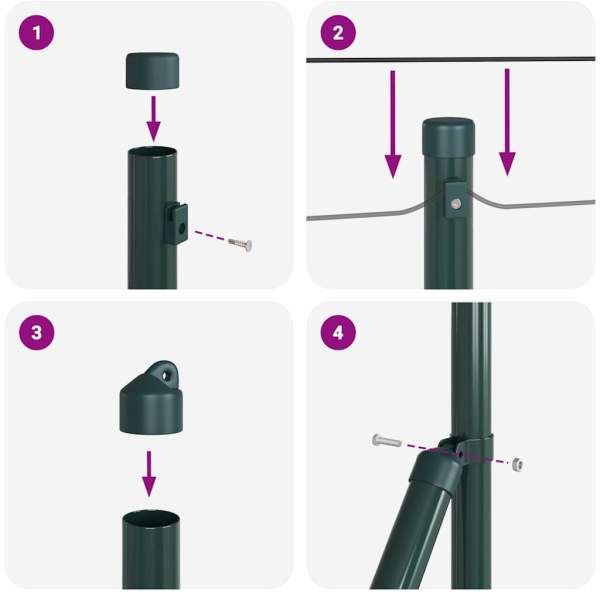 1

2

3

4