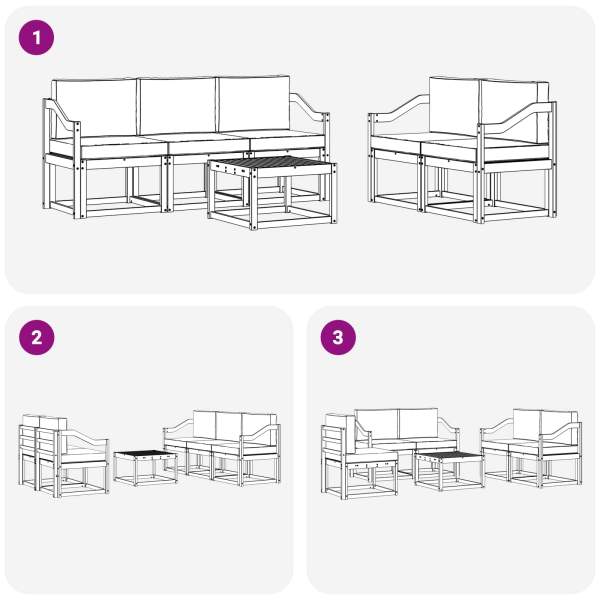 1

2

3