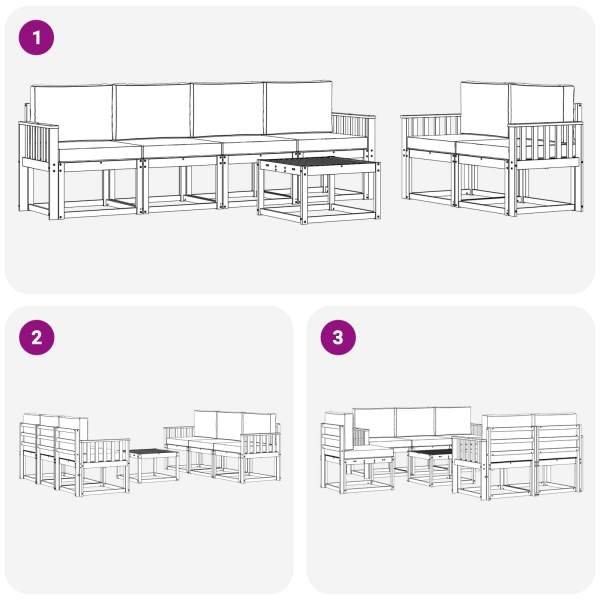 1

2

3