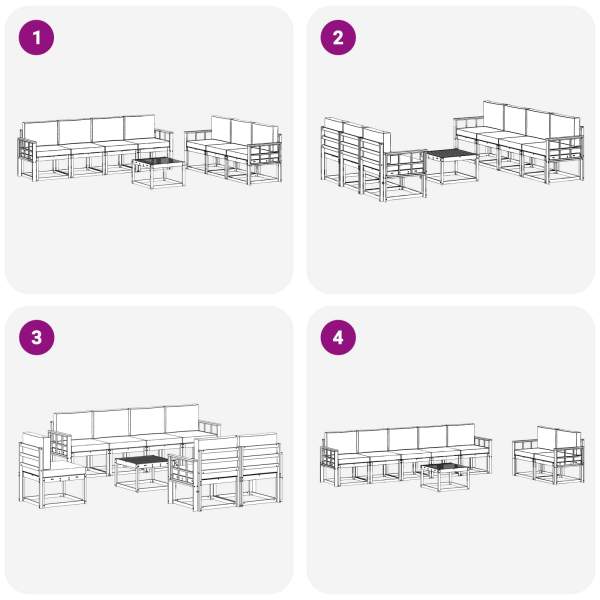 1

2

3

4