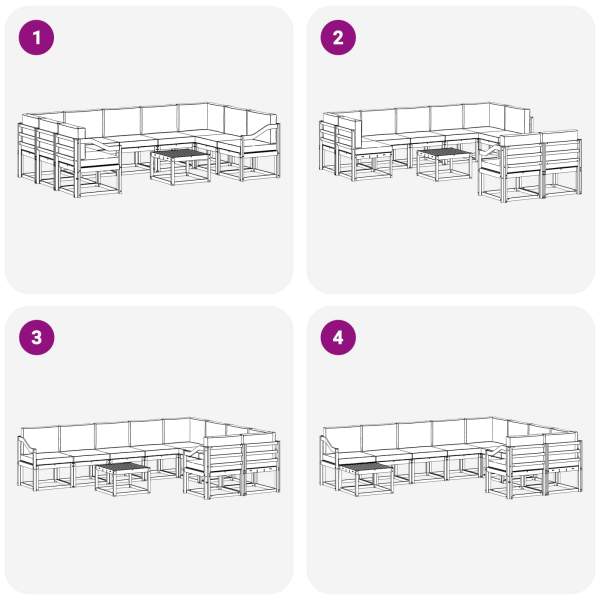 1

2

3

4