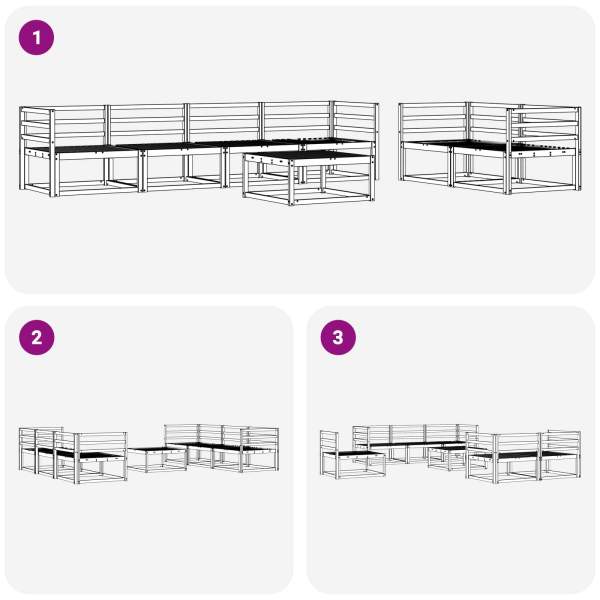 1

2

3