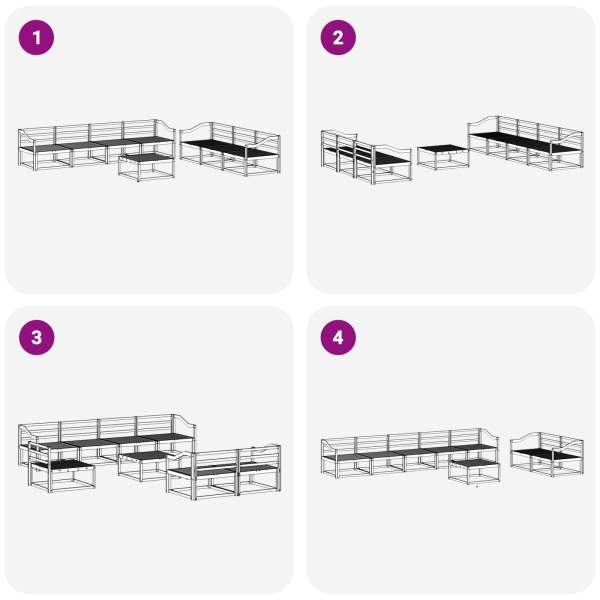 1

2

3

4