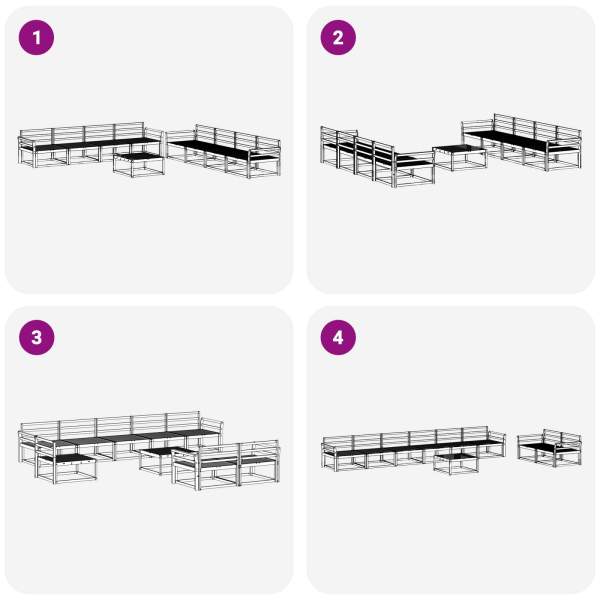 1

2

3

4