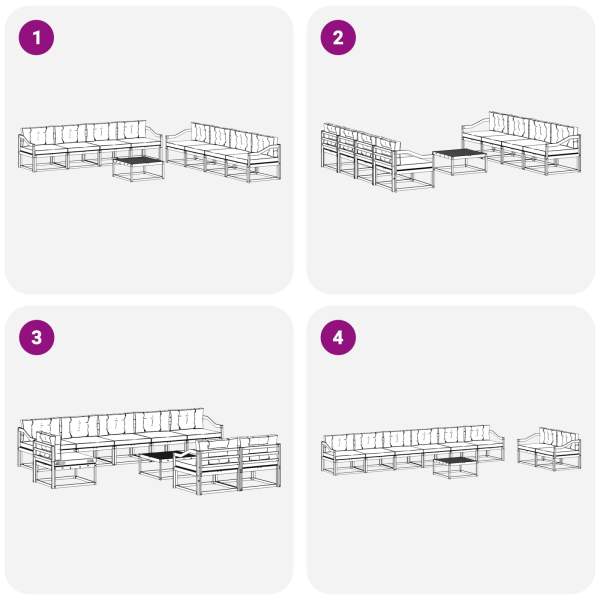 1

2

3

4