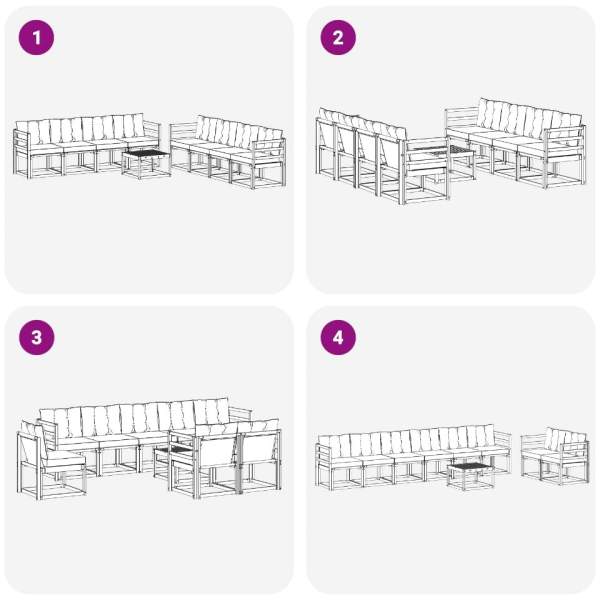 1

2

3

4