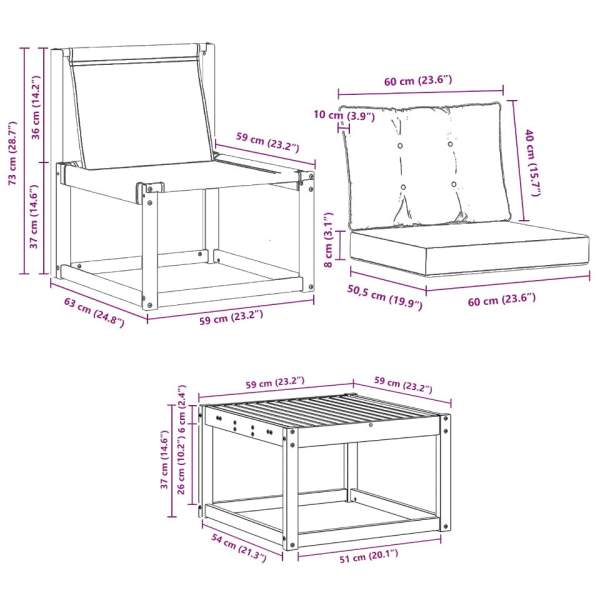 73 cm (28.7")
36 cm (14.2")
37 cm (14.6")
59 cm (23.2")
63 cm (24.8")
59 cm (23.2")

60 cm (23.6")
10 cm (3.9")
40 cm (15.7")
8 cm (3.1")
50,5 cm (19.9")
60 cm (23.6")

59 cm (23.2")
59 cm (23.2")
6 cm (2.4")
37 cm (14.6")
26 cm (10.2")
54 cm (21.3")
51 cm (20.1")