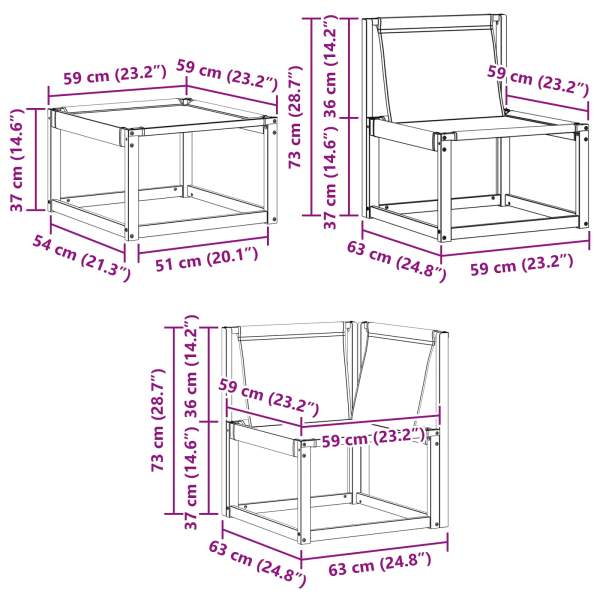 59 cm (23.2″)
59 cm (23.2″)
37 cm (14.6″)
54 cm (21.3″)
51 cm (20.1″)

73 cm (28.7″)
36 cm (14.2″)
37 cm (14.6″)
59 cm (23.2″)
63 cm (24.8″)
59 cm (23.2″)

73 cm (28.7″)
36 cm (14.2″)
37 cm (14.6″)
59 cm (23.2″)
59 cm (23.2″)
63 cm (24.8″)
63 cm (24.8″)