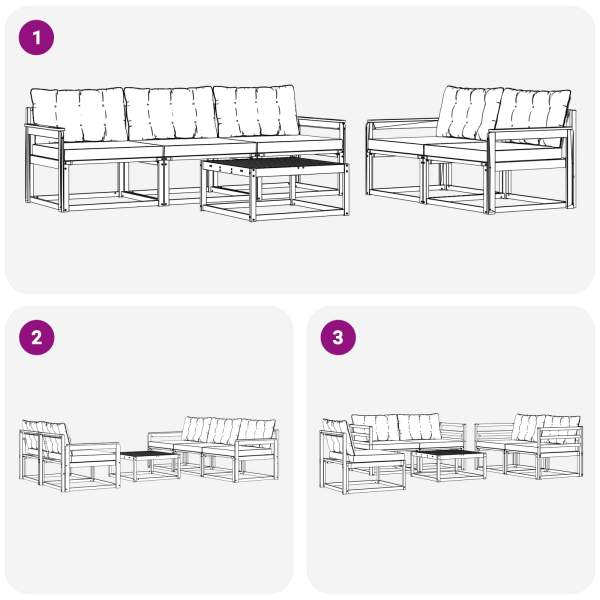 1

2

3