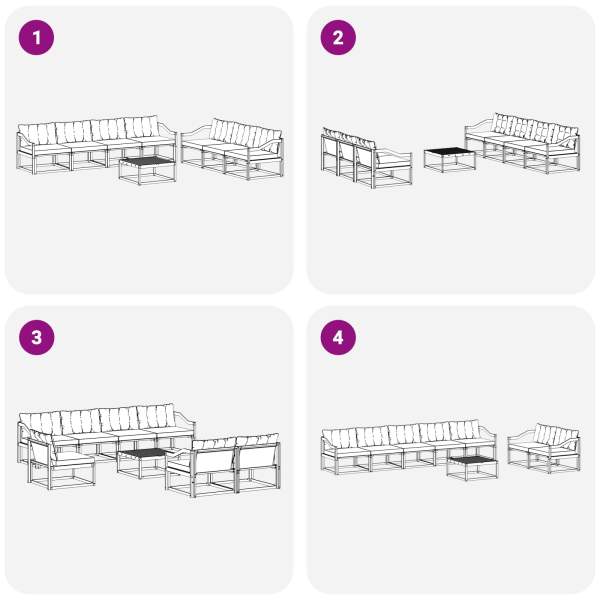 1

2

3

4