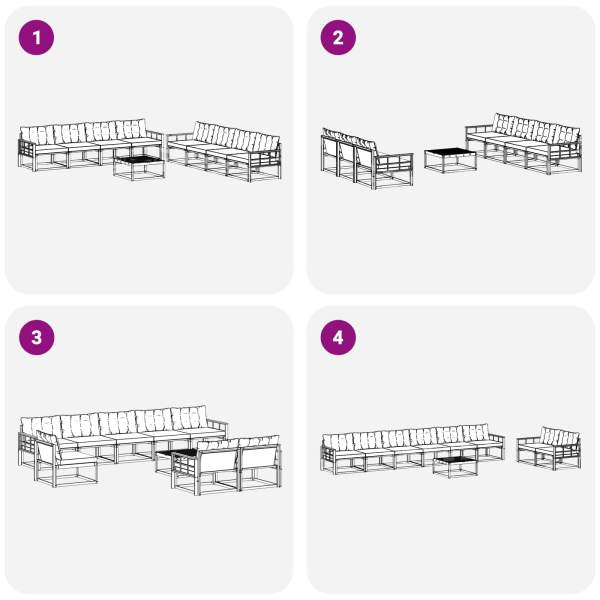 1

2

3

4